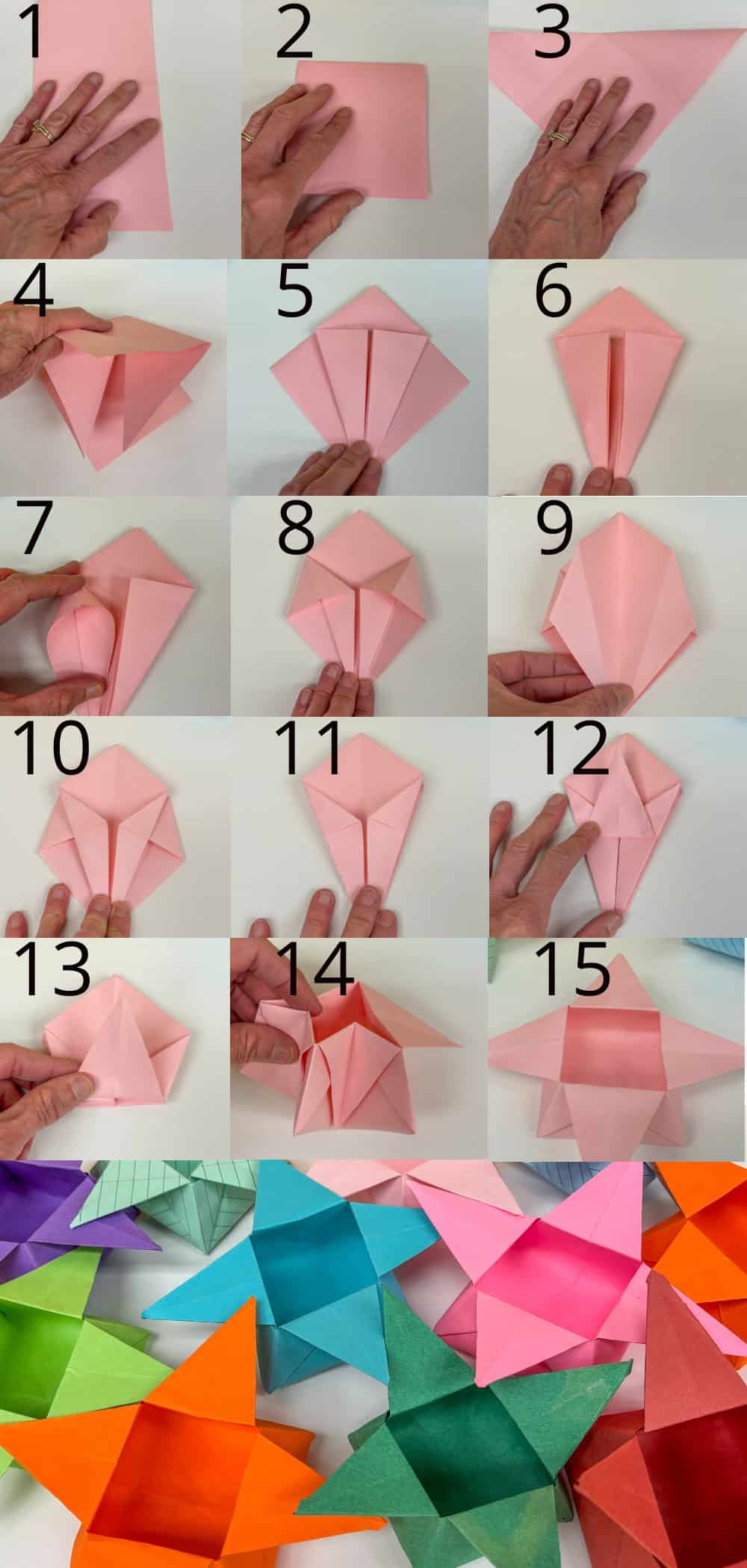 1 2 3
4 5 6
7 8 9
10 11 12
13 14 15