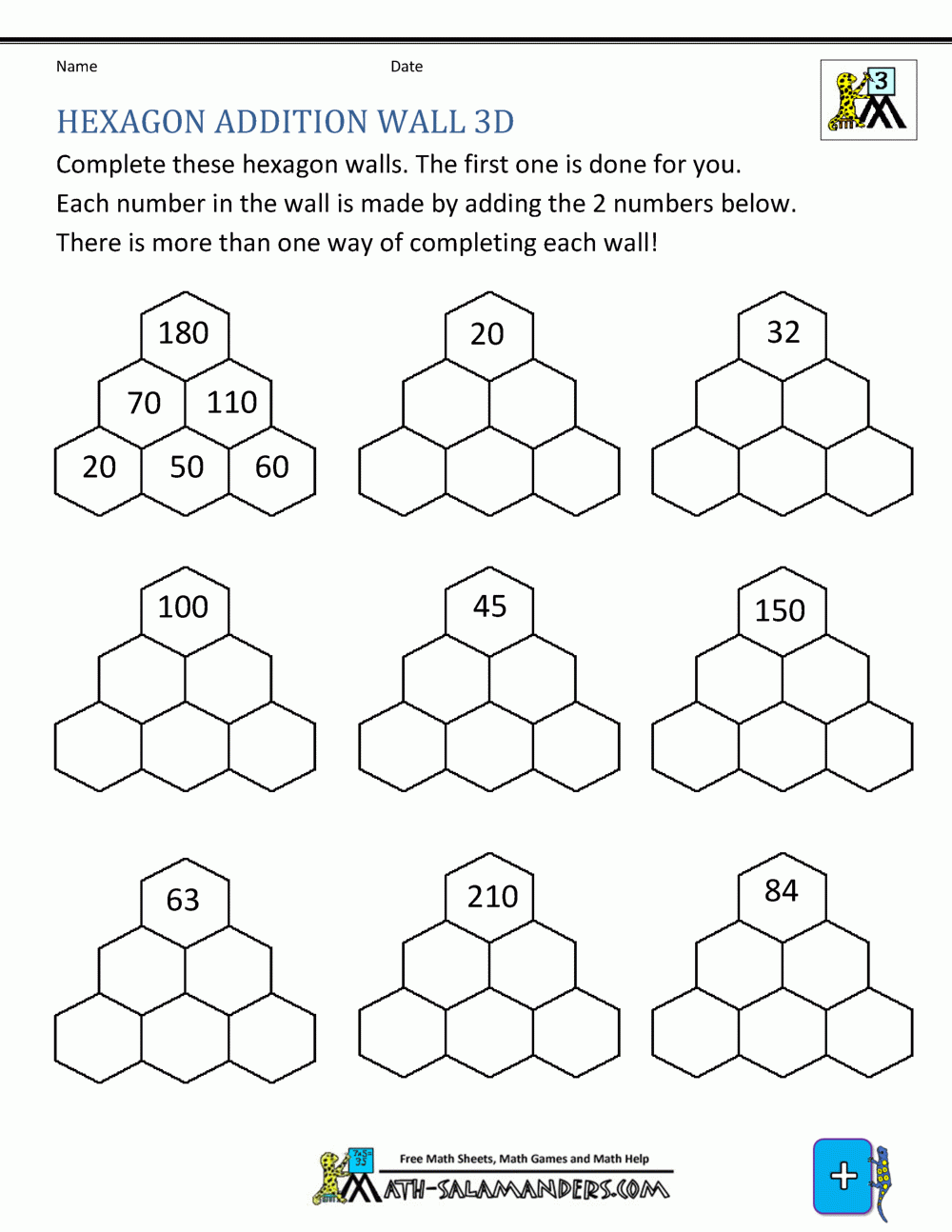 Name Date

3

HEXAGON ADDITION WALL 3D

Complete these hexagon walls. The first one is done for you.

Each number in the wall is made by adding the 2 numbers below.

There is more than one way of completing each wall!

180
70 110
20 50 60

20

32

100

45

150

63

210

84

Free Math Sheets, Math Games and Math Help

MATH-SALAMANDERS.COM

+