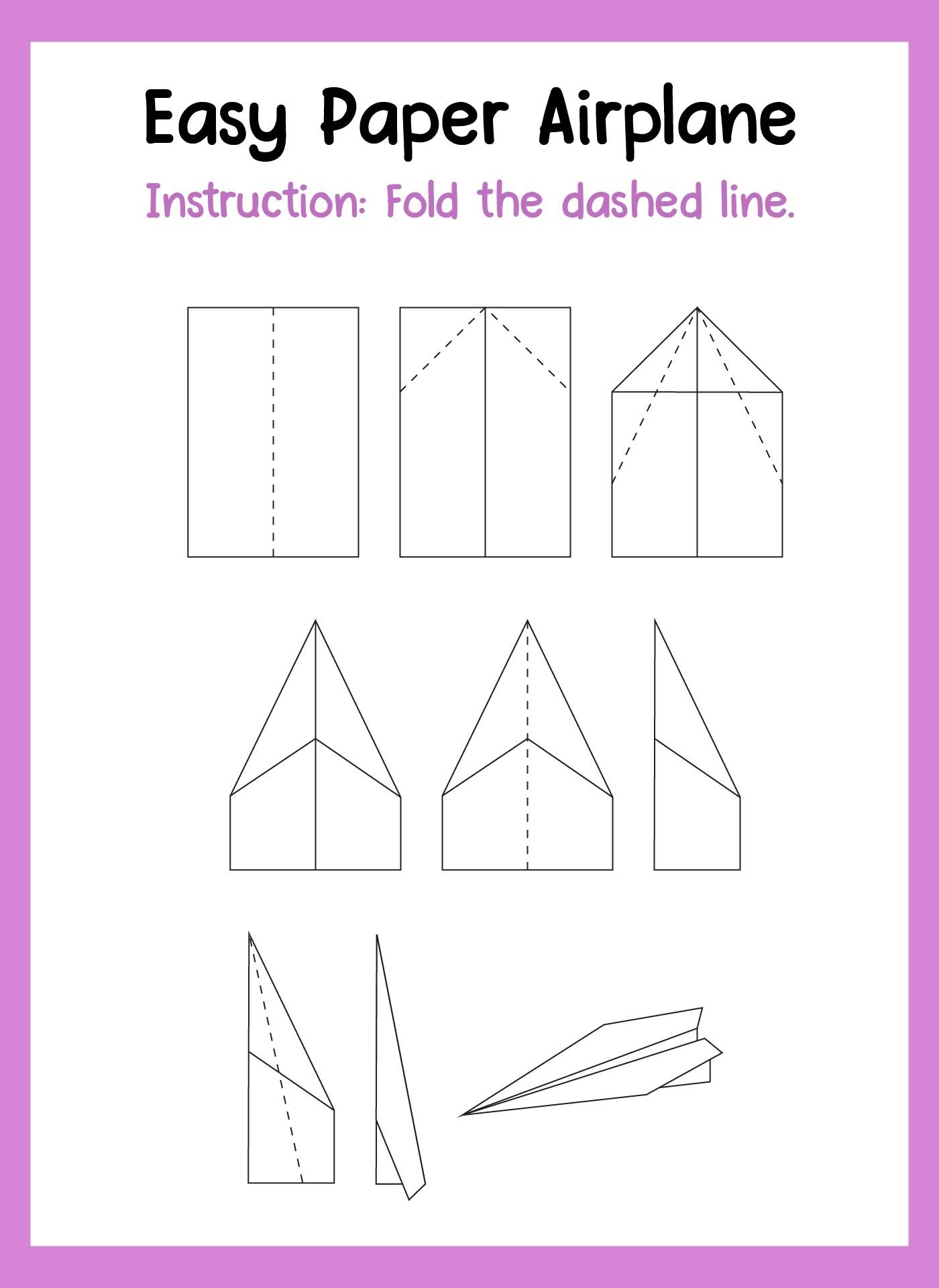 Easy Paper Airplane

Instruction: Fold the dashed line.