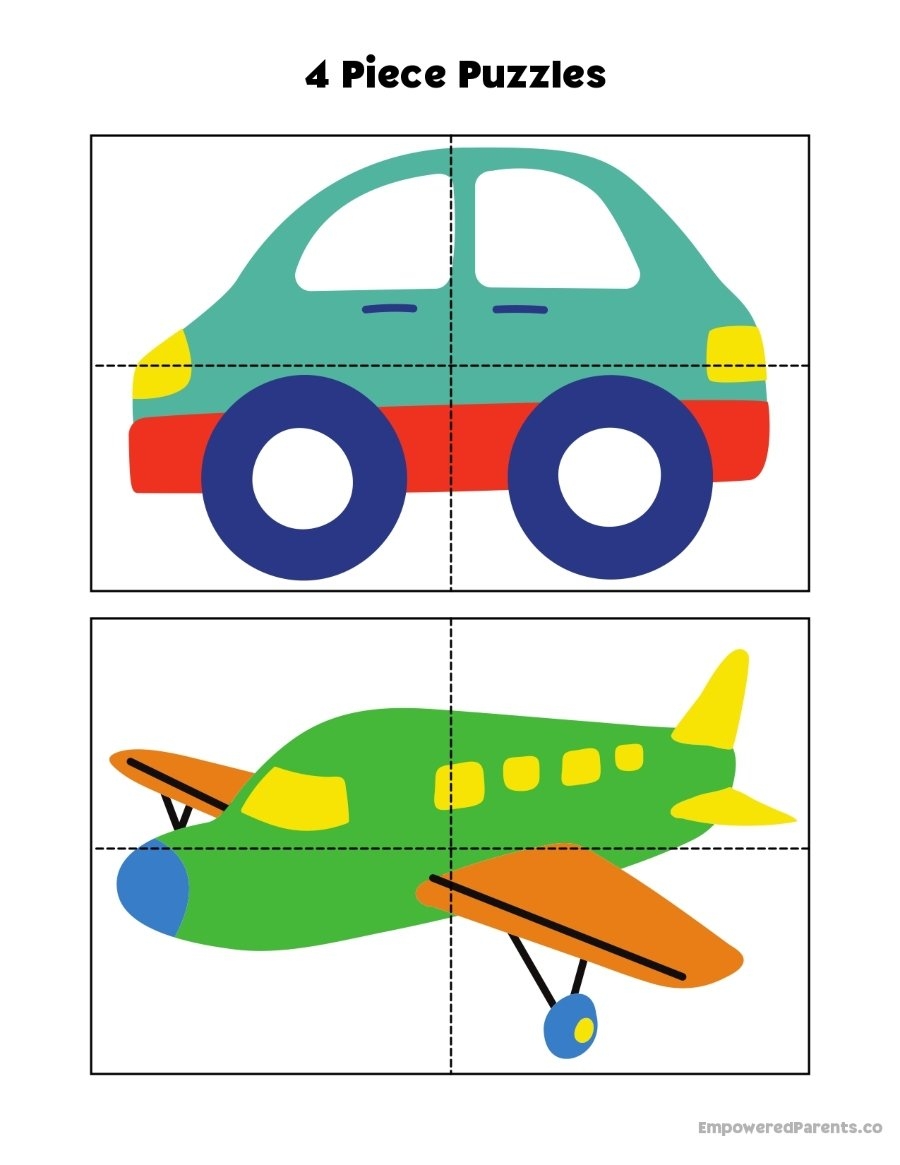 4 Piece Puzzles

EmpoweredParents.co