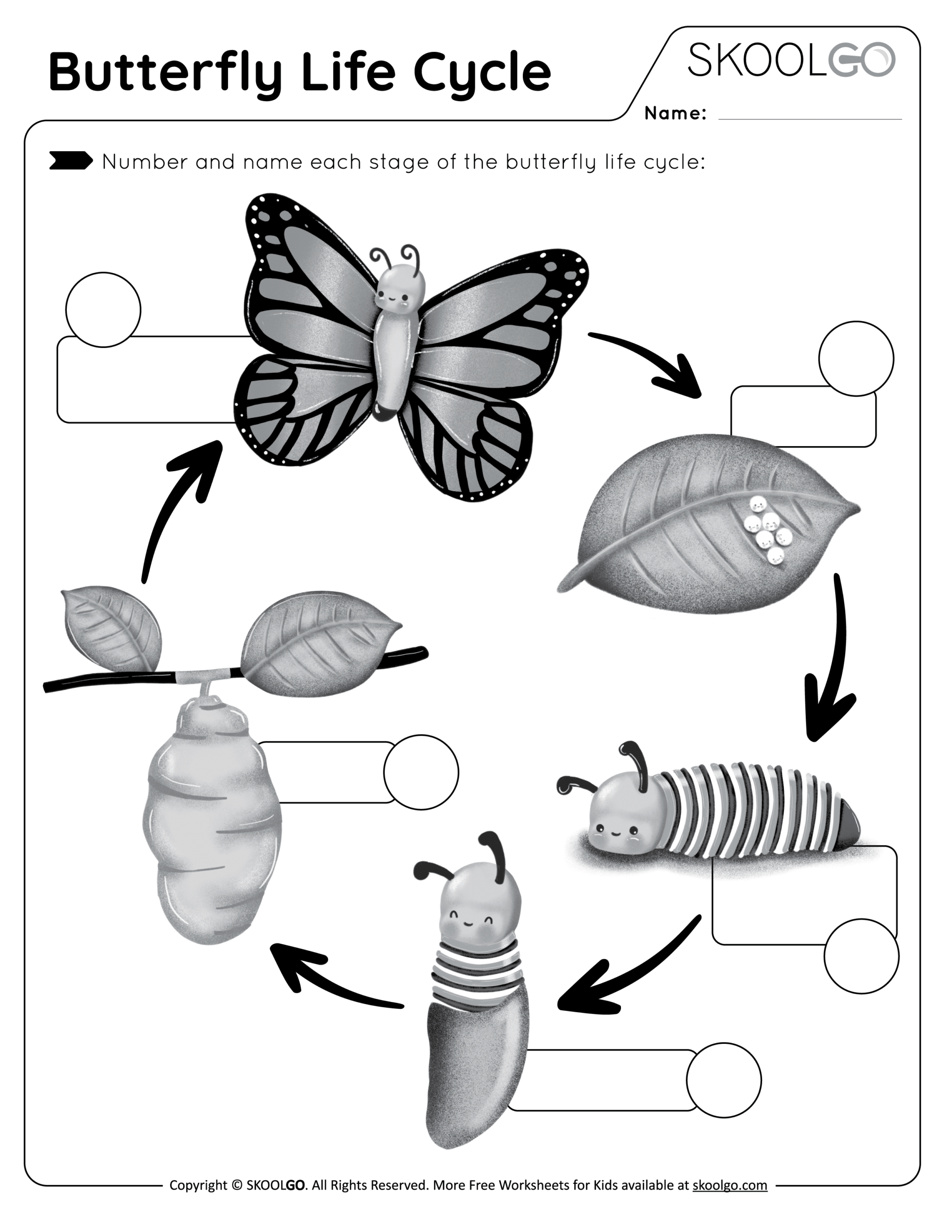 Butterfly Life Cycle

SKOOLGO

Name:

Number and name each stage of the butterfly life cycle:

Copyright © SKOOLGO. All Rights Reserved. More Free Worksheets for Kids available at skoolgo.com